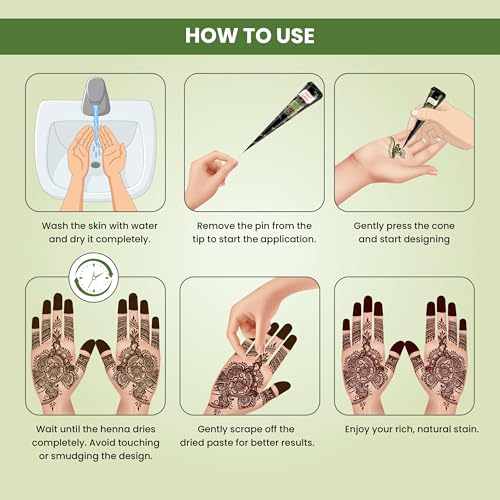 HOW TO USE

Wash the skin with water and dry it completely.

Remove the pin from the tip to start the application.

Gently press the cone and start designing

Wait until the henna dries completely. Avoid touching or smudging the design.

Gently scrape off the dried paste for better results.

Enjoy your rich, natural stain.