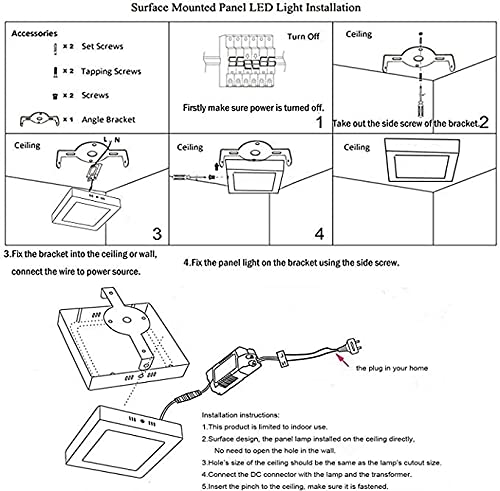 Surface Mounted Panel LED Light Installation

Accessories

× 2 Set Screws

× 2 Tapping Screws

× 2 Screws

× 1 Angle Bracket

Turn Off

Firstly make sure power is turned off.

1

Ceiling

Take out the side screw of the bracket. 2

Ceiling

L N

3

Ceiling

4

Ceiling

3.Fix the bracket into the ceiling or wall, connect the wire to power source.

4.Fix the panel light on the bracket using the side screw.

the plug in your home

Installation instructions:

1.This product is limited to indoor use.

2.Surface design, the panel lamp installed on the ceiling directly, No need to open the hole in the wall.

3.Hole's size of the ceiling should be the same as the lamp's cutout size.

4.Connect the DC connector with the lamp and the transformer.

5.Insert the pinch to the ceiling, make sure it is fastened.