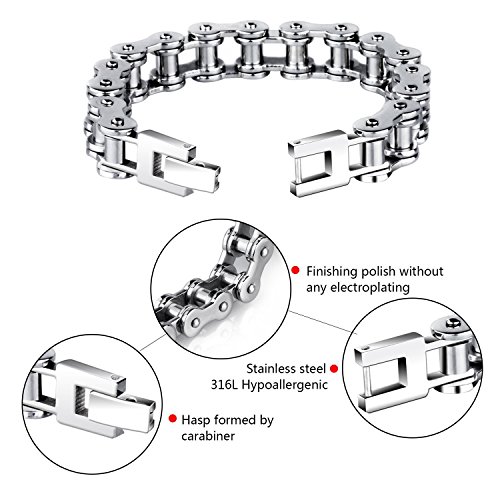 Finishing polish without any electroplating

Stainless steel 316L Hypoallergenic

Hasp formed by carabiner