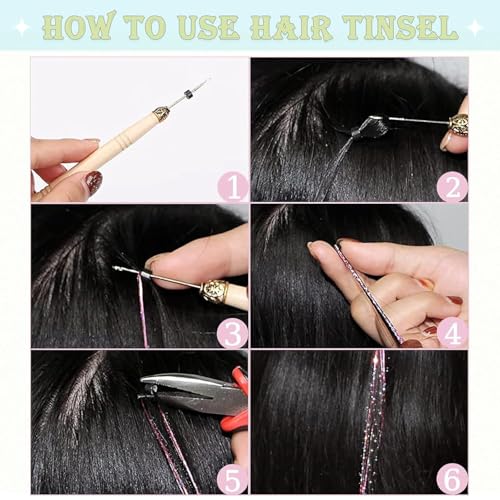 HOW TO USE HAIR TINSEL

1

2

3

4

5

6