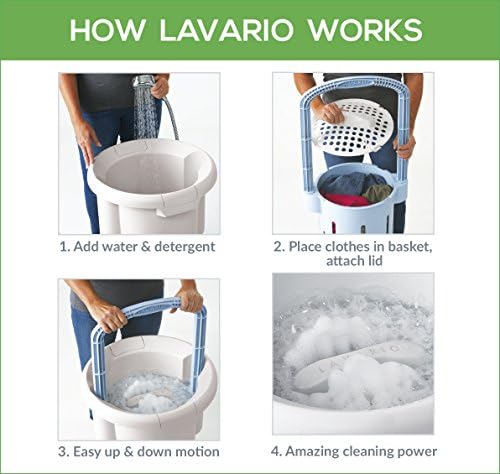 HOW LAVARIO WORKS

1. Add water & detergent

2. Place clothes in basket, attach lid

3. Easy up & down motion

LAVARIO

4. Amazing cleaning power