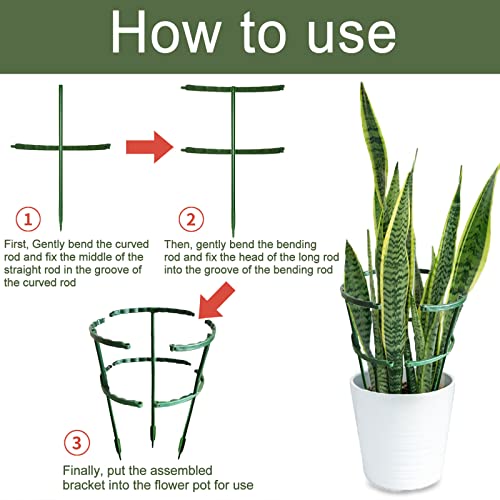 How to use

1

First, Gently bend the curved rod and fix the middle of the straight rod in the groove of the curved rod

2

Then, gently bend the bending rod and fix the head of the long rod into the groove of the bending rod

3

Finally, put the assembled bracket into the flower pot for use