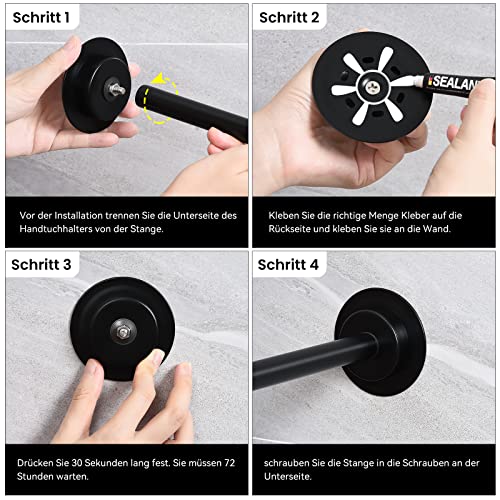 Schritt 1

Vor der Installation trennen Sie die Unterseite des Handtuchhalters von der Stange.

Schritt 2

SEALAN

Kleben Sie die richtige Menge Kleber auf die Rückseite und kleben Sie sie an die Wand.

Schritt 3

Drücken Sie 30 Sekunden lang fest. Sie müssen 72 Stunden warten.

Schritt 4

schrauben Sie die Stange in die Schrauben an der Unterseite.