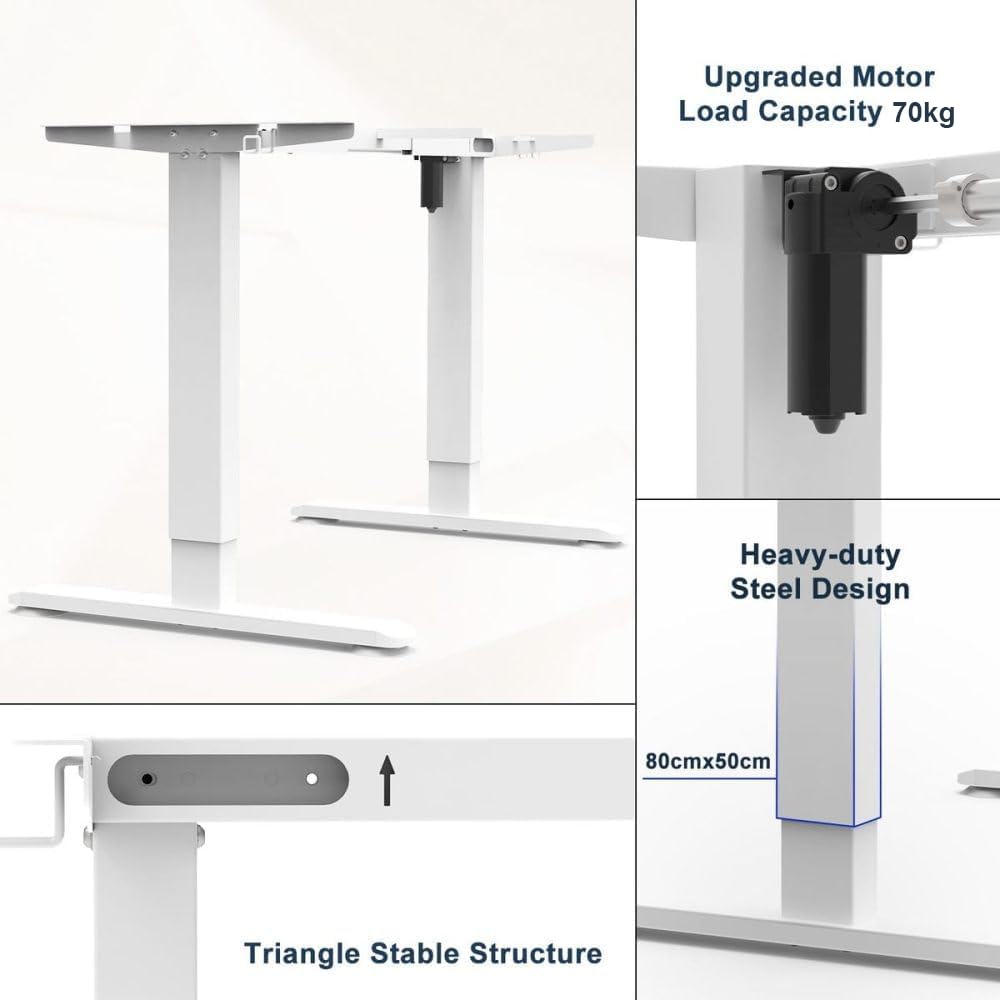 Upgraded Motor
Load Capacity 70kg

Heavy-duty
Steel Design

80cmx50cm

Triangle Stable Structure