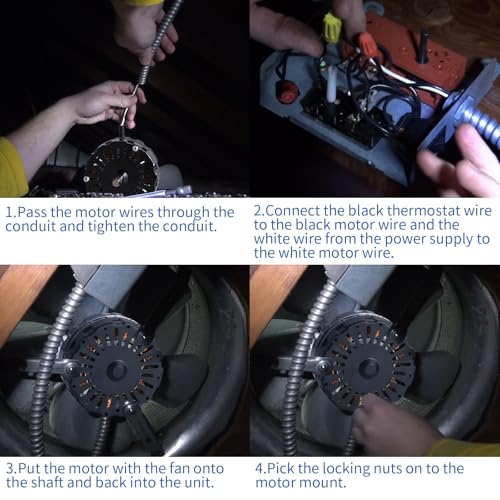 1.Pass the motor wires through the conduit and tighten the conduit.

2.Connect the black thermostat wire to the black motor wire and the white wire from the power supply to the white motor wire.

3.Put the motor with the fan onto the shaft and back into the unit.

4.Pick the locking nuts on to the motor mount.