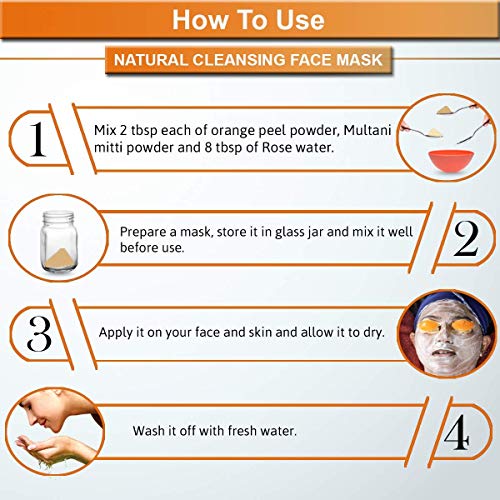 How To Use

NATURAL CLEANSING FACE MASK

1

Mix 2 tbsp each of orange peel powder, Multani mitti powder and 8 tbsp of Rose water.

Prepare a mask, store it in glass jar and mix it well before use.

2

3

Apply it on your face and skin and allow it to dry.

Wash it off with fresh water.

4