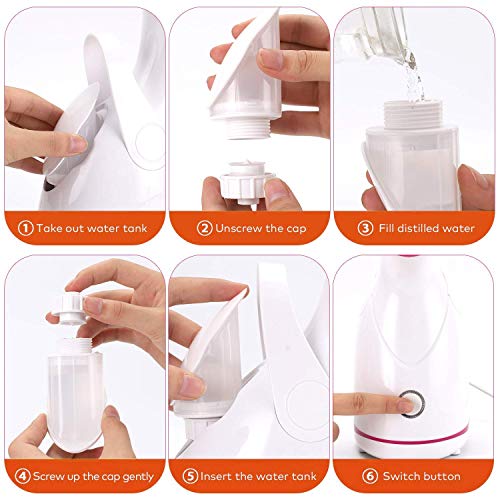 ① Take out water tank

② Unscrew the cap

③ Fill distilled water

④ Screw up the cap gently

⑤ Insert the water tank

⑥ Switch button