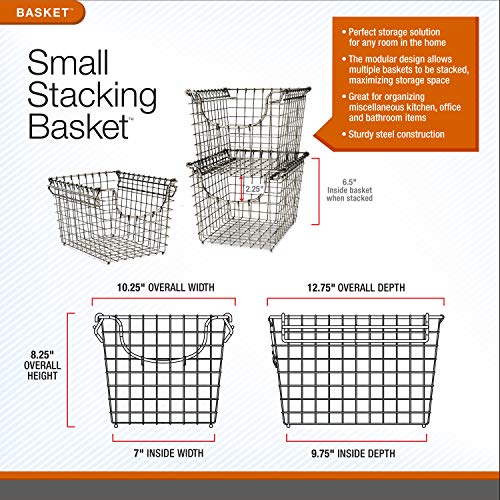 BASKET™

Small Stacking Basket™

• Perfect storage solution for any room in the home

• The modular design allows multiple baskets to be stacked, maximizing storage space

• Great for organizing miscellaneous kitchen, office and bathroom items

• Sturdy steel construction

2.25"

6.5" Inside basket when stacked

10.25" OVERALL WIDTH

12.75" OVERALL DEPTH

8.25" OVERALL HEIGHT

7" INSIDE WIDTH

9.75" INSIDE DEPTH