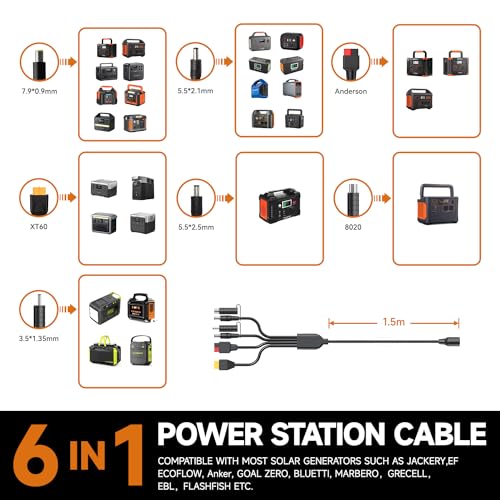 7.9*0.9mm

5.5*2.1mm

Anderson

XT60

5.5*2.5mm

8020

3.5*1.35mm

1.5m

6 IN 1 POWER STATION CABLE

COMPATIBLE WITH MOST SOLAR GENERATORS SUCH AS JACKERY,EF ECOFLOW, Anker, GOAL ZERO, BLUETTI, MARBERO, GRECELL, EBL, FLASHFISH ETC.