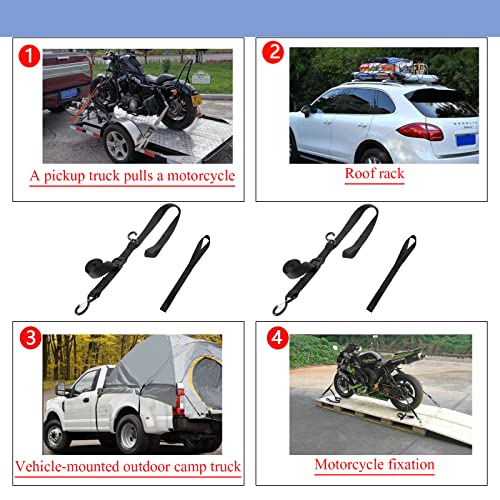 1
A pickup truck pulls a motorcycle

2
Roof rack

3
Vehicle-mounted outdoor camp truck

4
Motorcycle fixation