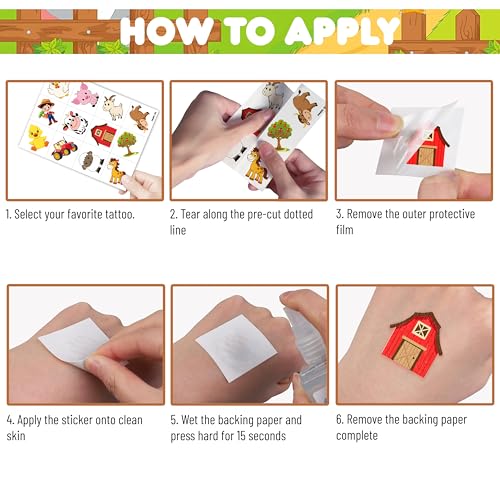 HOW TO APPLY

1. Select your favorite tattoo.

2. Tear along the pre-cut dotted line

3. Remove the outer protective film

4. Apply the sticker onto clean skin

5. Wet the backing paper and press hard for 15 seconds

6. Remove the backing paper complete