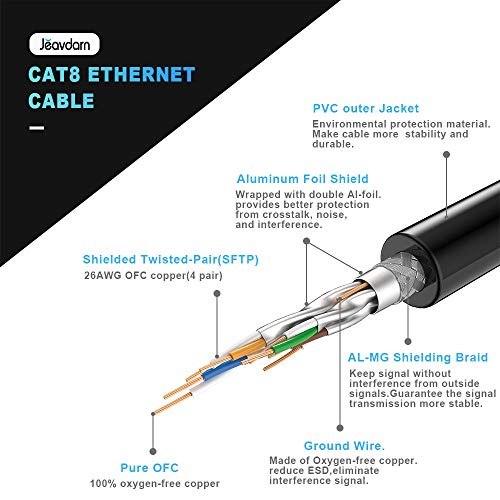 Jeavdarn

CAT8 ETHERNET CABLE

PVC outer Jacket
Environmental protection material. Make cable more stability and durable.

Aluminum Foil Shield
Wrapped with double Al-foil. provides better protection from crosstalk, noise, and interference.

Shielded Twisted-Pair(SFTP)
26AWG OFC copper(4 pair)

AL-MG Shielding Braid
Keep signal without interference from outside signals.Guarantee the signal transmission more stable.

Ground Wire.
Made of Oxygen-free copper. reduce ESD,eliminate interference signal.

Pure OFC
100% oxygen-free copper