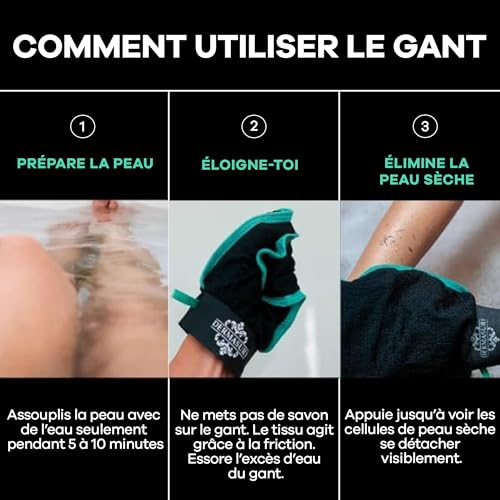 COMMENT UTILISER LE GANT

1

PRÉPARE LA PEAU

Assouplis la peau avec de l'eau seulement pendant 5 à 10 minutes

2

ÉLOIGNE-TOI

DERMASURI

Ne mets pas de savon sur le gant. Le tissu agit grâce à la friction. Essore l'excès d'eau du gant.

3

ÉLIMINE LA PEAU SÈCHE

DERMASURI

Appuie jusqu'à voir les cellules de peau sèche se détacher visiblement.