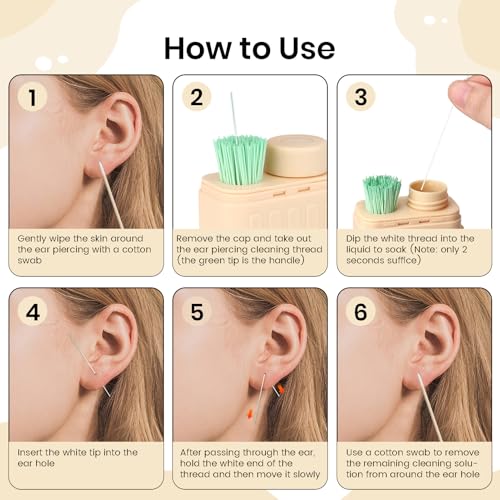 How to Use

1

Gently wipe the skin around the ear piercing with a cotton swab

2

Remove the cap and take out the ear piercing cleaning thread (the green tip is the handle)

3

Dip the white thread into the liquid to soak (Note: only 2 seconds suffice)

4

Insert the white tip into the ear hole

5

After passing through the ear, hold the white end of the thread and then move it slowly

6

Use a cotton swab to remove the remaining cleaning solution from around the ear hole