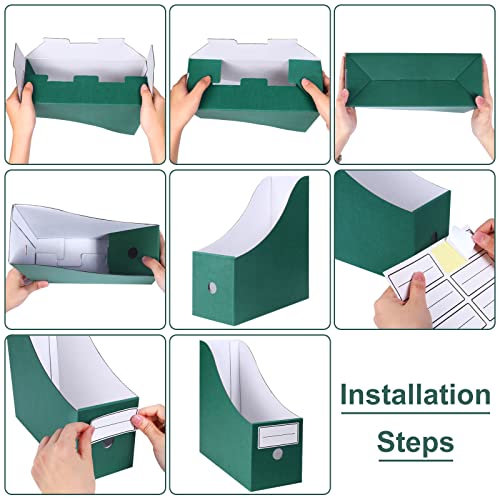 Installation

Steps