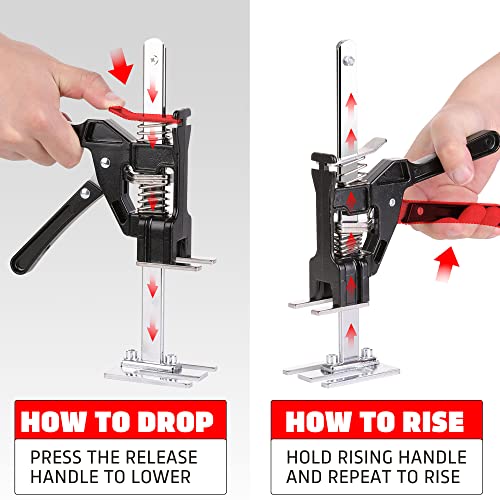 HOW TO DROP

PRESS THE RELEASE HANDLE TO LOWER

HOW TO RISE

HOLD RISING HANDLE AND REPEAT TO RISE