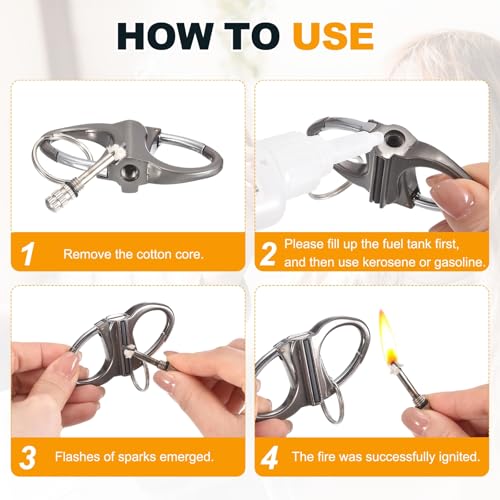 HOW TO USE

1 Remove the cotton core.

2 Please fill up the fuel tank first, and then use kerosene or gasoline.

3 Flashes of sparks emerged.

4 The fire was successfully ignited.