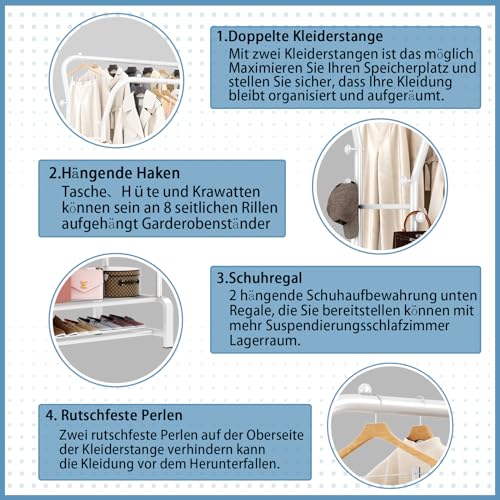 1.Doppelte Kleiderstange
Mit zwei Kleiderstangen ist das möglich Maximieren Sie Ihren Speicherplatz und stellen Sie sicher, dass Ihre Kleidung bleibt organisiert und aufgeräumt.

2.Hängende Haken
Tasche、H ü te und Krawatten können sein an 8 seitlichen Rillen aufgehängt Garderobenständer

3.Schuhregal
2 hängende Schuhaufbewahrung unten Regale, die Sie bereitstellen können mit mehr Suspendierungsschlafzimmer Lagerraum.

4. Rutschfeste Perlen
Zwei rutschfeste Perlen auf der Oberseite der Kleiderstange verhindern kann die Kleidung vor dem Herunterfallen.