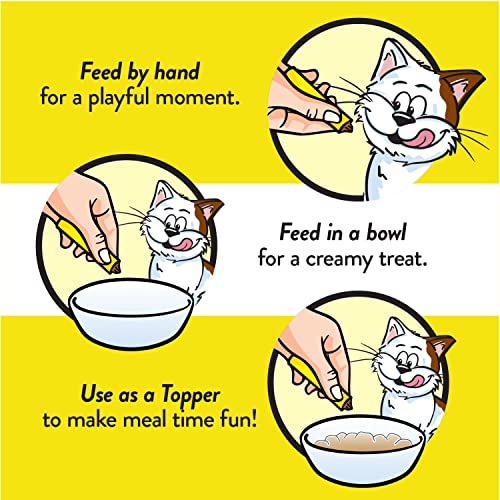 Feed by hand
for a playful moment.

Feed in a bowl
for a creamy treat.

Use as a Topper
to make meal time fun!