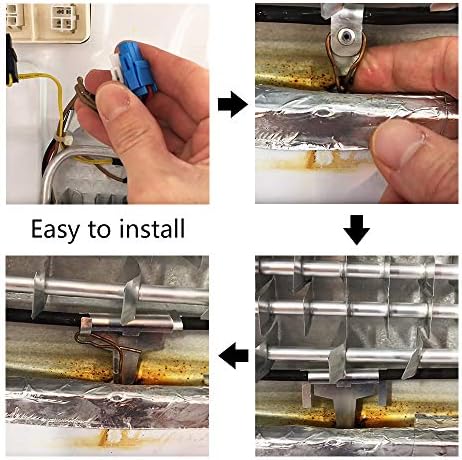 Easy to install