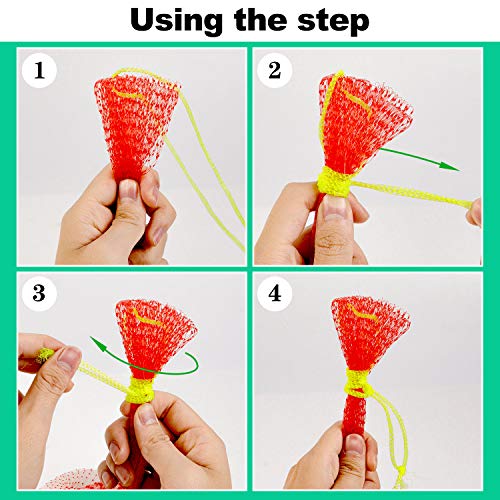 Using the step

1

2

3

4