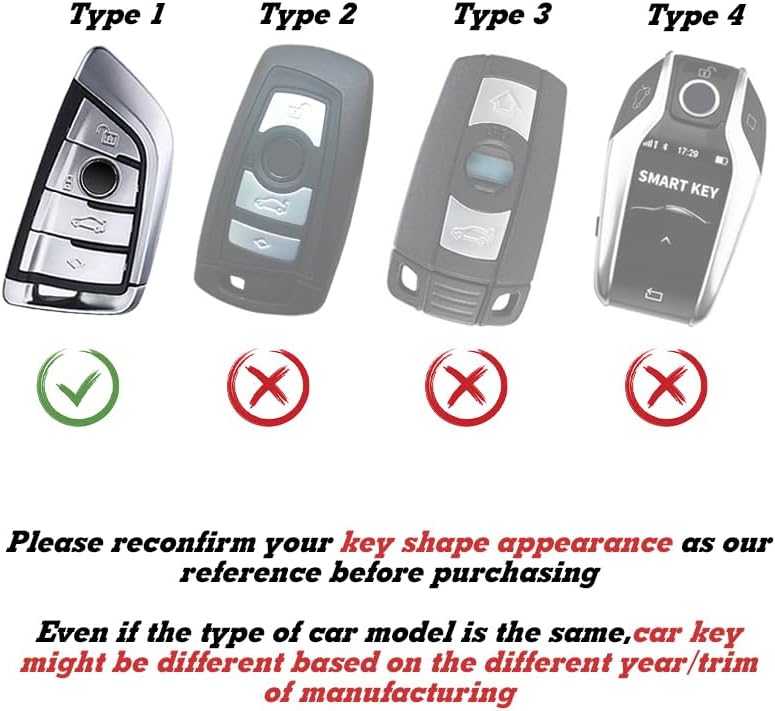 Type 1

Type 2

Type 3

Type 4

17:29

SMART KEY

Please reconfirm your key shape appearance as our reference before purchasing

Even if the type of car model is the same,car key might be different based on the different year/trim of manufacturing