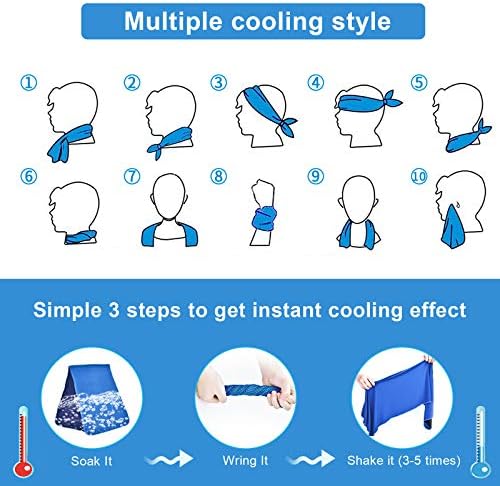 Multiple cooling style

①
②
③
④
⑤
⑥
⑦
⑧
⑨
⑩

Simple 3 steps to get instant cooling effect

Soak It
Wring It
Shake it (3-5 times)