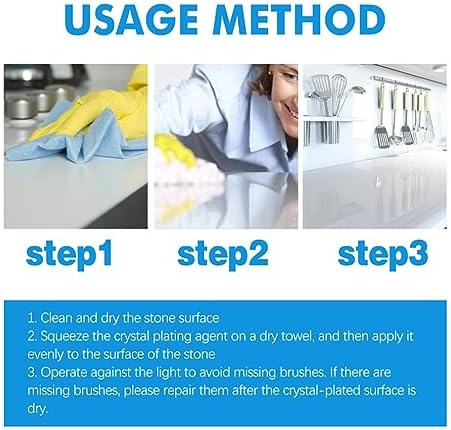 USAGE METHOD

step1 step2 step3

1. Clean and dry the stone surface
2. Squeeze the crystal plating agent on a dry towel, and then apply it evenly to the surface of the stone
3. Operate against the light to avoid missing brushes. If there are missing brushes, please repair them after the crystal-plated surface is dry.