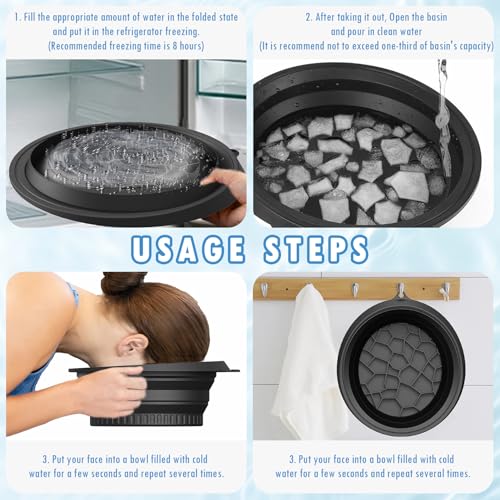 1. Fill the appropriate amount of water in the folded state and put it in the refrigerator freezing.
(Recommended freezing time is 8 hours)

2. After taking it out, Open the basin and pour in clean water
(It is recommend not to exceed one-third of basin's capacity)

USAGE STEPS

3. Put your face into a bowl filled with cold water for a few seconds and repeat several times.

3. Put your face into a bowl filled with cold water for a few seconds and repeat several times.