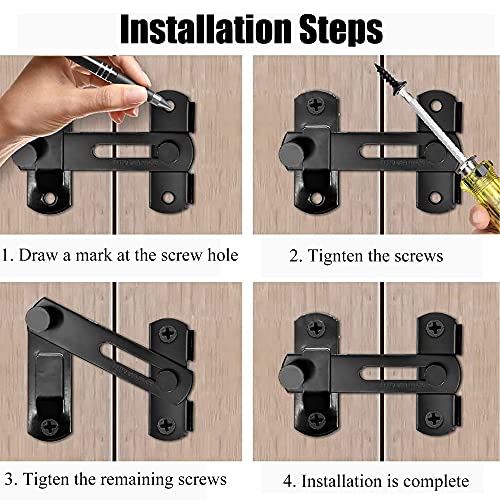 Installation Steps

1. Draw a mark at the screw hole

2. Tignten the screws

3. Tigten the remaining screws

4. Installation is complete