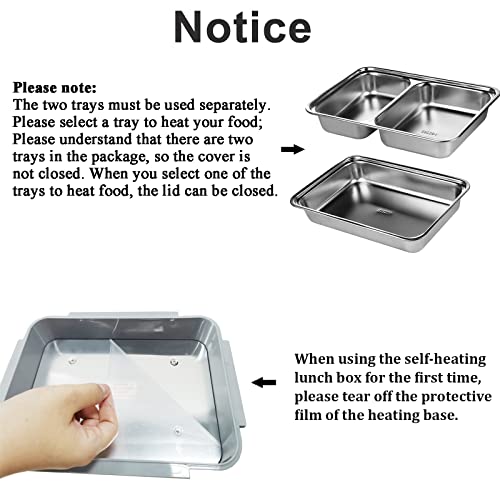 Notice

Please note:
The two trays must be used separately. Please select a tray to heat your food; Please understand that there are two trays in the package, so the cover is not closed. When you select one of the trays to heat food, the lid can be closed.

When using the self-heating lunch box for the first time, please tear off the protective film of the heating base.