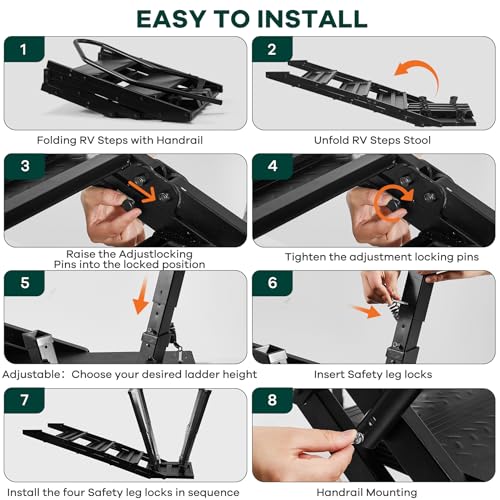 EASY TO INSTALL

1

Folding RV Steps with Handrail

2

Unfold RV Steps Stool

3

Raise the Adjustlocking Pins into the locked position

4

Tighten the adjustment locking pins

5

Adjustable：Choose your desired ladder height

6

Insert Safety leg locks

7

Install the four Safety leg locks in sequence

8

Handrail Mounting