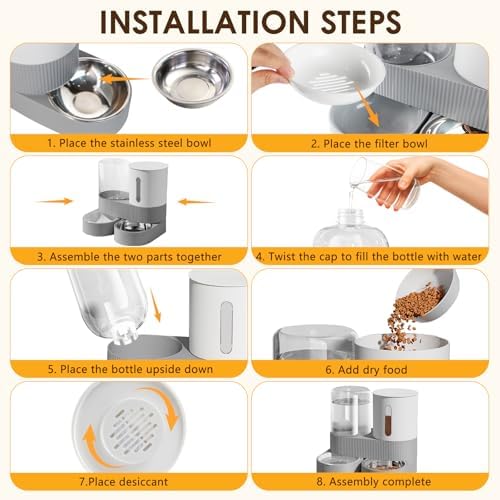 INSTALLATION STEPS

1. Place the stainless steel bowl

2. Place the filter bowl

3. Assemble the two parts together

4. Twist the cap to fill the bottle with water

5. Place the bottle upside down

6. Add dry food

7.Place desiccant

8. Assembly complete