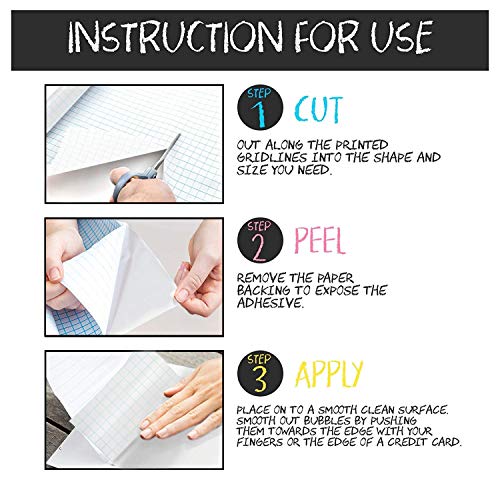 INSTRUCTION FOR USE

STEP 1 CUT

OUT ALONG THE PRINTED GRIDLINES INTO THE SHAPE AND SIZE YOU NEED.

STEP 2 PEEL

REMOVE THE PAPER BACKING TO EXPOSE THE ADHESIVE.

STEP 3 APPLY

PLACE ON TO A SMOOTH CLEAN SURFACE. SMOOTH OUT BUBBLES BY PUSHING THEM TOWARDS THE EDGE WITH YOUR FINGERS OR THE EDGE OF A CREDIT CARD.