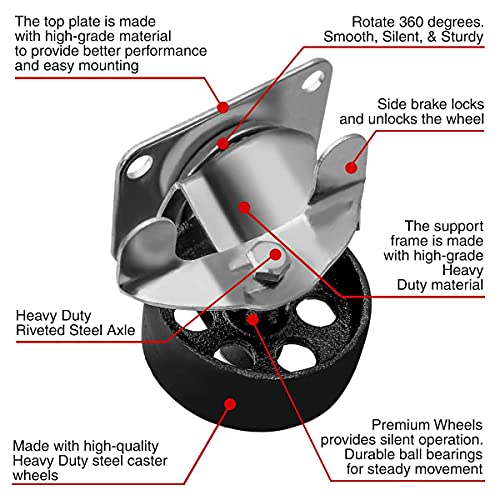 The top plate is made with high-grade material to provide better performance and easy mounting

Rotate 360 degrees. Smooth, Silent, & Sturdy

Side brake locks and unlocks the wheel

The support frame is made with high-grade Heavy Duty material

Heavy Duty Riveted Steel Axle

Made with high-quality Heavy Duty steel caster wheels

Premium Wheels provides silent operation. Durable ball bearings for steady movement