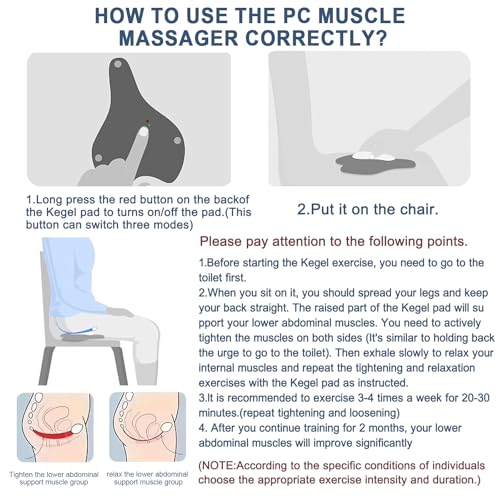 HOW TO USE THE PC MUSCLE MASSAGER CORRECTLY?

1.Long press the red button on the backof the Kegel pad to turns on/off the pad.(This button can switch three modes)

2.Put it on the chair.

Please pay attention to the following points.

1.Before starting the Kegel exercise, you need to go to the toilet first.
2.When you sit on it, you should spread your legs and keep your back straight. The raised part of the Kegel pad will su pport your lower abdominal muscles. You need to actively tighten the muscles on both sides (It's similar to holding back the urge to go to the toilet). Then exhale slowly to relax your internal muscles and repeat the tightening and relaxation exercises with the Kegel pad as instructed.
3.It is recommended to exercise 3-4 times a week for 20-30 minutes.(repeat tightening and loosening)
4. After you continue training for 2 months, your lower abdominal muscles will improve significantly

(NOTE:According to the specific conditions of individuals choose the appropriate exercise intensity and duration.)

Tighten the lower abdominal support muscle group

relax the lower abdominal support muscle group