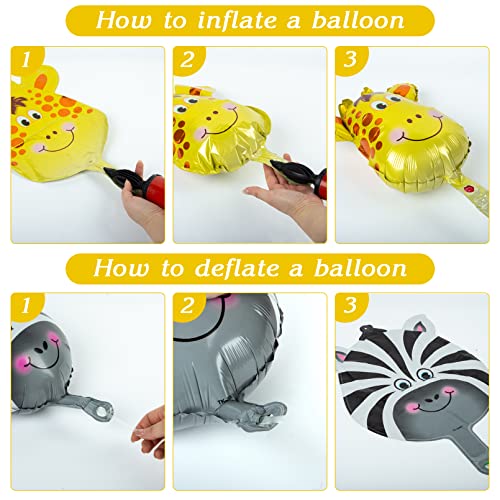 How to inflate a balloon

1

2

3

How to deflate a balloon

1

2

3