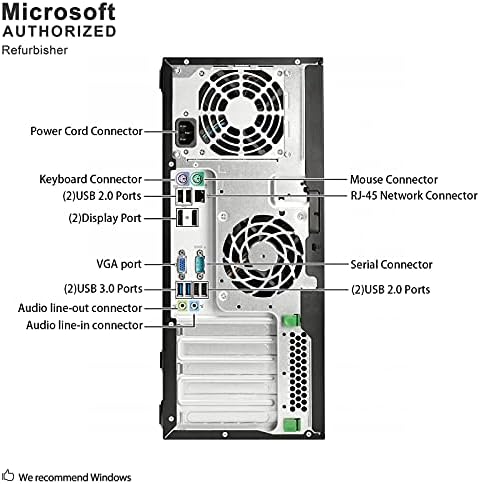 Microsoft
AUTHORIZED
Refurbisher

Power Cord Connector
Keyboard Connector
(2)USB 2.0 Ports
(2)Display Port
VGA port
(2)USB 3.0 Ports
Audio line-out connector
Audio line-in connector

Mouse Connector
RJ-45 Network Connector
Serial Connector
(2)USB 2.0 Ports

We recommend Windows