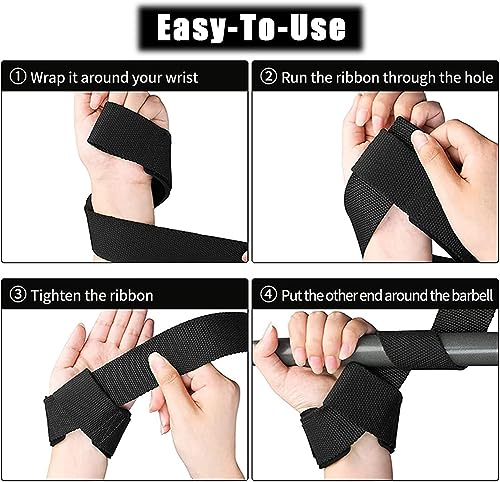 Easy-To-Use

① Wrap it around your wrist

② Run the ribbon through the hole

③ Tighten the ribbon

④ Put the other end around the barbell