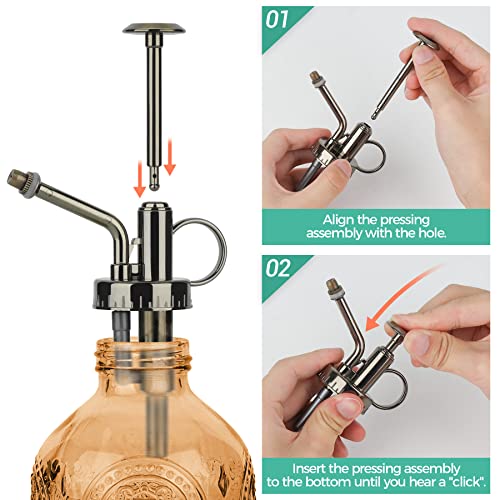 01

Align the pressing assembly with the hole.

02

Insert the pressing assembly to the bottom until you hear a "click".