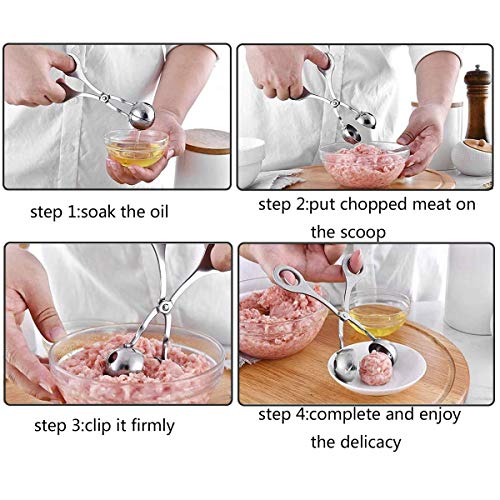 step 1:soak the oil

step 2:put chopped meat on the scoop

step 3:clip it firmly

step 4:complete and enjoy the delicacy