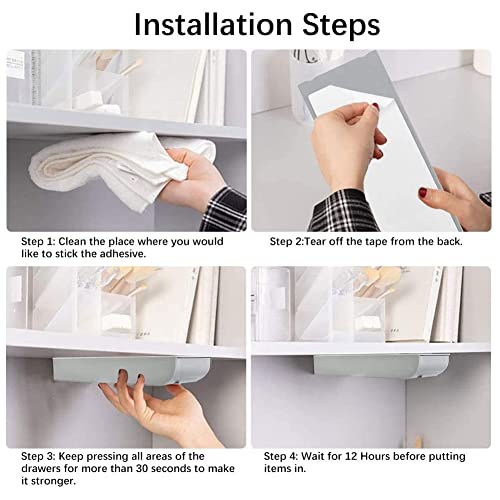 Installation Steps

Step 1: Clean the place where you would like to stick the adhesive.

Step 2:Tear off the tape from the back.

Step 3: Keep pressing all areas of the drawers for more than 30 seconds to make it stronger.

Step 4: Wait for 12 Hours before putting items in.