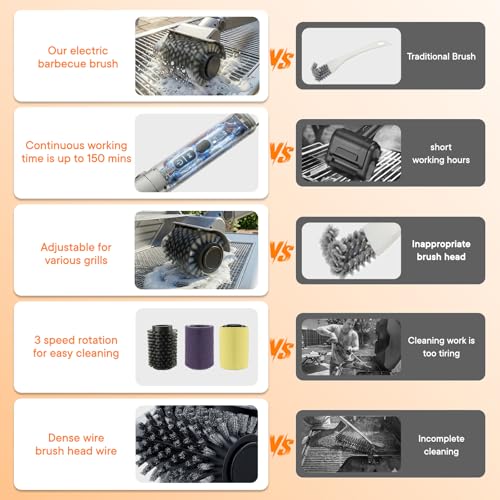 Our electric barbecue brush

VS

Traditional Brush

Continuous working time is up to 150 mins

VS

short working hours

Adjustable for various grills

VS

Inappropriate brush head

3 speed rotation for easy cleaning

VS

Cleaning work is too tiring

Dense wire brush head wire

VS

Incomplete cleaning