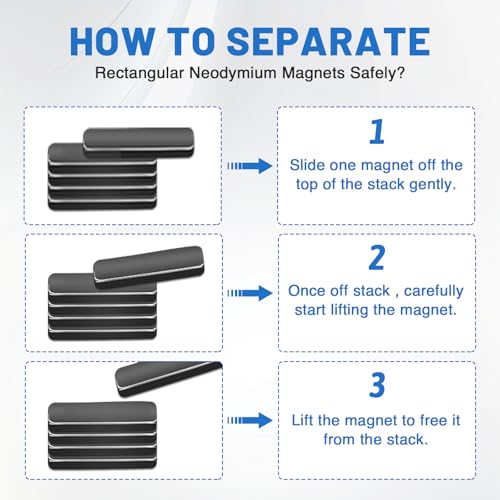 HOW TO SEPARATE

Rectangular Neodymium Magnets Safely?

1

Slide one magnet off the top of the stack gently.

2

Once off stack , carefully start lifting the magnet.

3

Lift the magnet to free it from the stack.