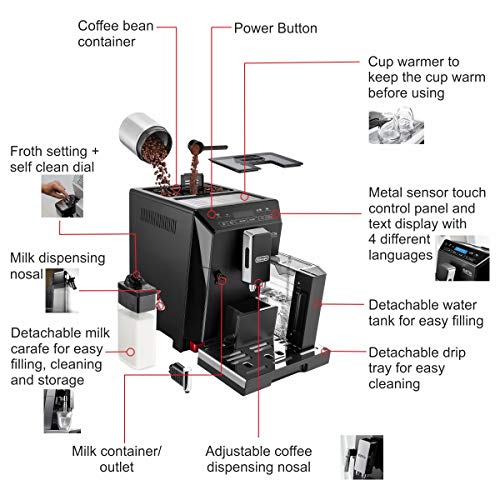 Coffee bean container

Power Button

Cup warmer to keep the cup warm before using

Froth setting + self clean dial

Metal sensor touch control panel and text display with 4 different languages

Milk dispensing nosal

Detachable water tank for easy filling

Detachable milk carafe for easy filling, cleaning and storage

Detachable drip tray for easy cleaning

Milk container/ outlet

Adjustable coffee dispensing nosal