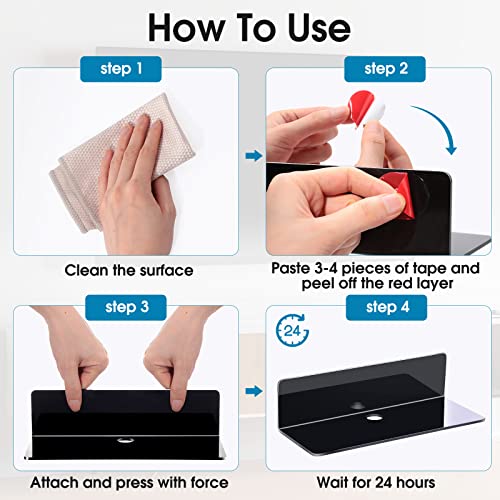 How To Use

step 1

Clean the surface

step 2

Paste 3-4 pieces of tape and peel off the red layer

step 3

Attach and press with force

step 4

24

Wait for 24 hours