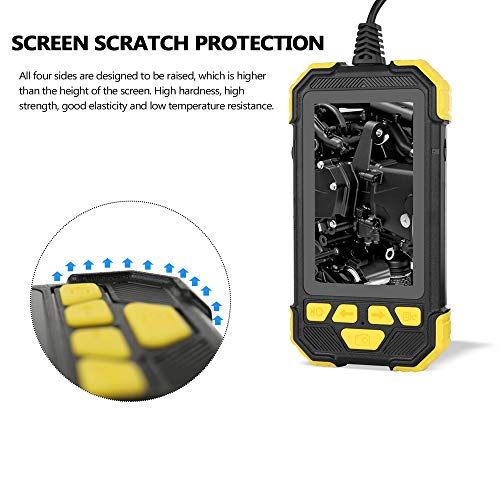 SCREEN SCRATCH PROTECTION

All four sides are designed to be raised, which is higher than the height of the screen. High hardness, high strength, good elasticity and low temperature resistance.

OK