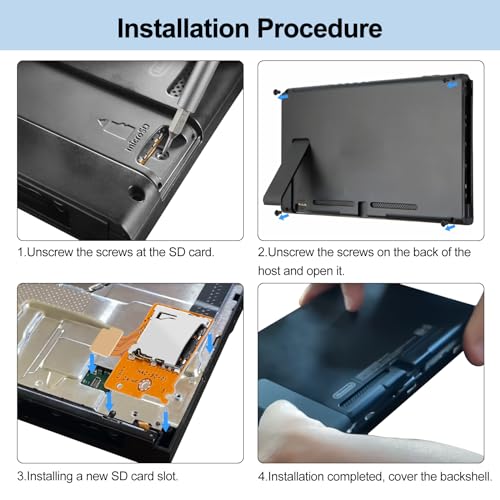 Installation Procedure

microSD

1.Unscrew the screws at the SD card.

2.Unscrew the screws on the back of the host and open it.

3.Installing a new SD card slot.

4.Installation completed, cover the backshell.