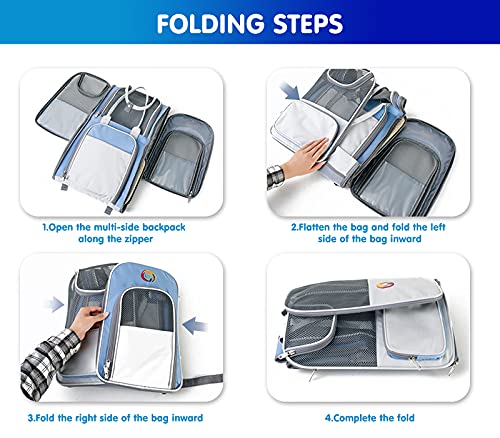 FOLDING STEPS

1.Open the multi-side backpack along the zipper

2.Flatten the bag and fold the left side of the bag inward

3.Fold the right side of the bag inward

4.Complete the fold