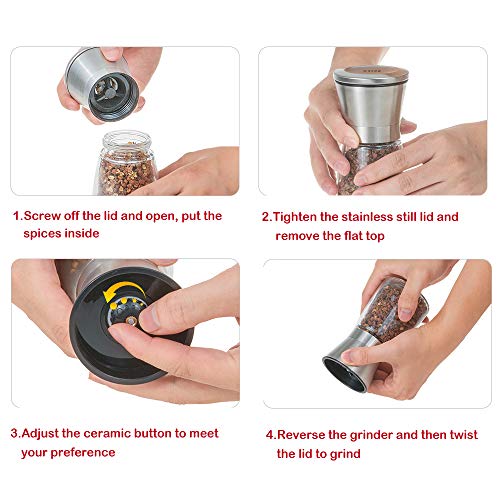 1.Screw off the lid and open, put the spices inside

2.Tighten the stainless still lid and remove the flat top

3.Adjust the ceramic button to meet your preference

4.Reverse the grinder and then twist the lid to grind